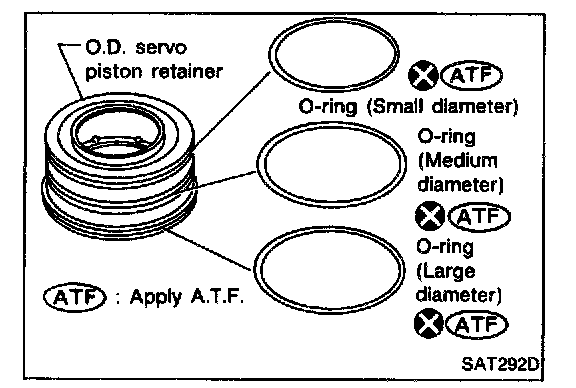 O.D. servo piston retainer

ATF

O-ring (Small diameter)

O-ring (Medium diameter)

ATF

O-ring (Large diameter)

ATF

ATF : Apply A.T.F.

SAT292D