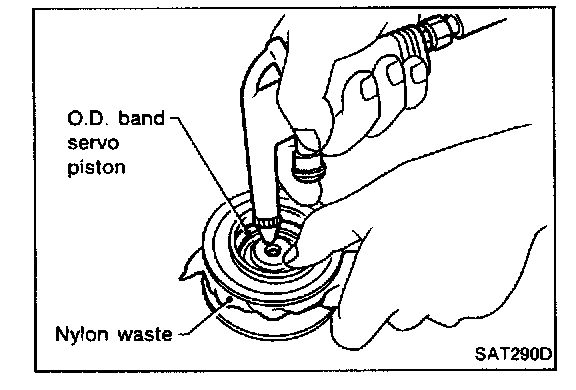 O.D. band servo piston

Nylon waste

SAT290D