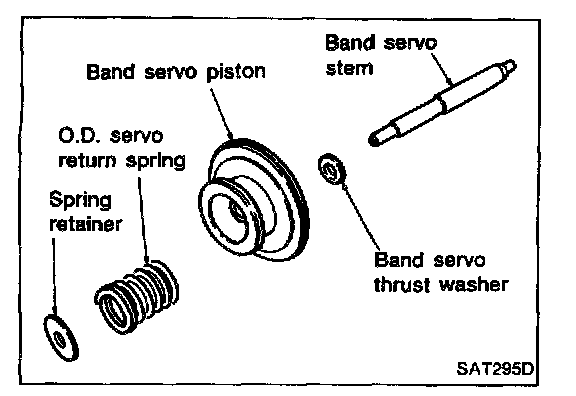 Band servo stem

Band servo piston

O.D. servo return spring

Spring retainer

Band servo thrust washer

SAT295D