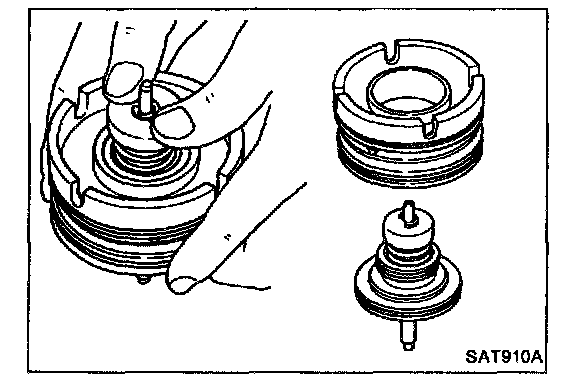 SAT910A