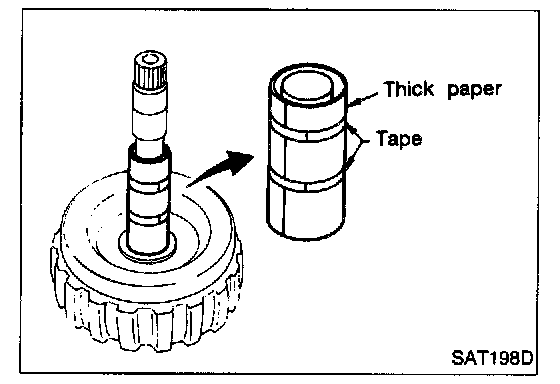 Thick paper
Tape
SAT198D