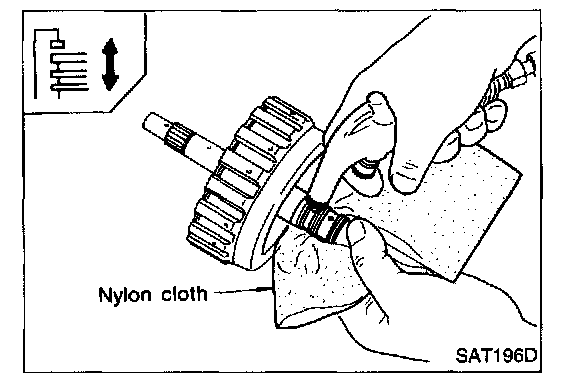 Nylon cloth

SAT196D