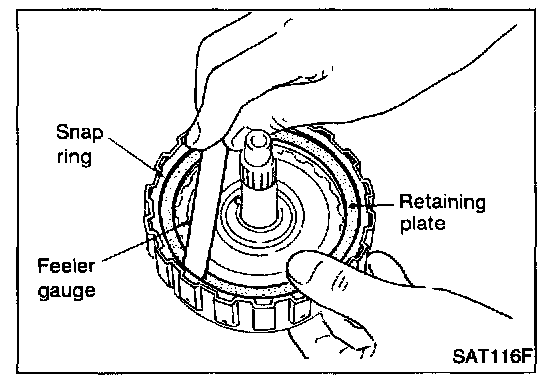 Snap ring

Retaining plate

Feeler gauge

SAT116F