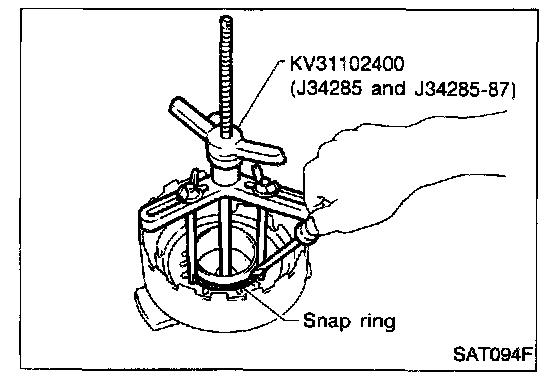 KV31102400
(J34285 and J34285-87)

Snap ring

SAT094F