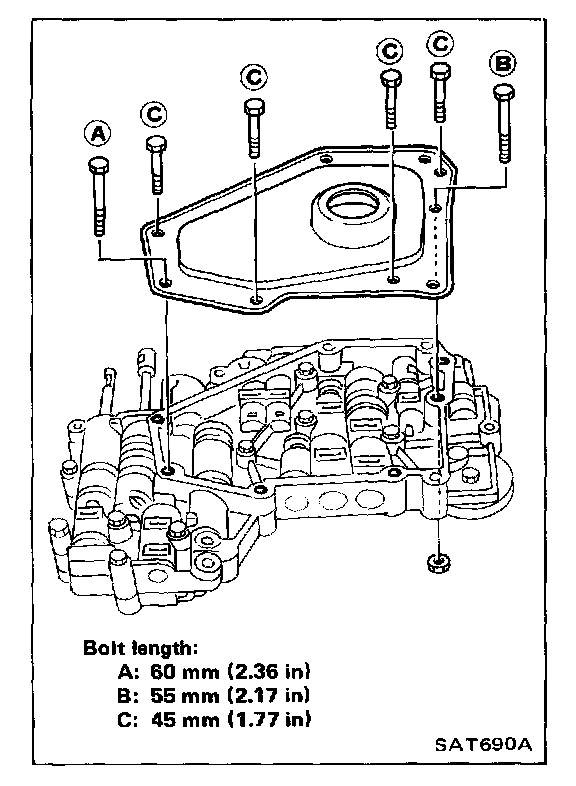 A C C C C B

Bolt length:
A: 60 mm (2.36 in)
B: 55 mm (2.17 in)
C: 45 mm (1.77 in)

SAT690A