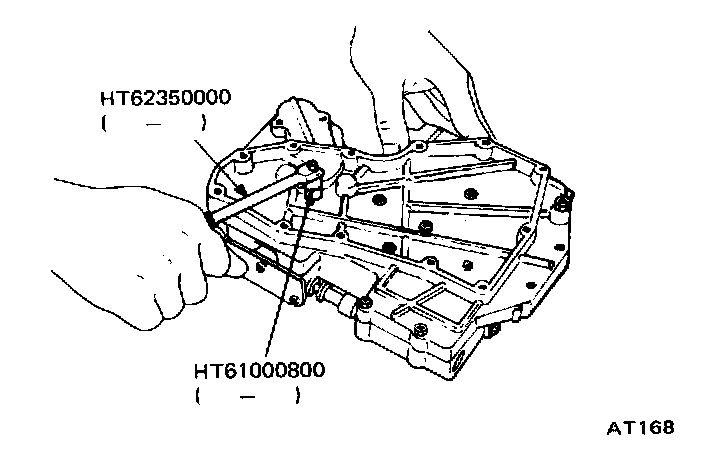 HT62350000
( — )

HT61000800
( — )

AT168