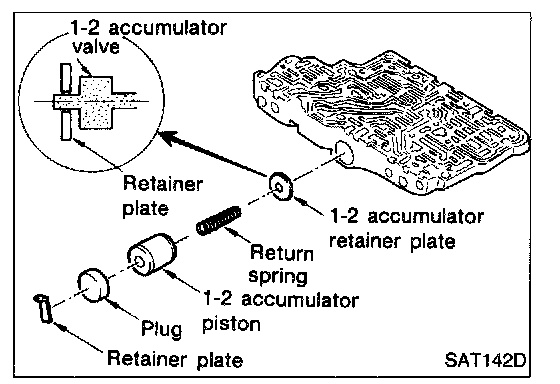 1-2 accumulator valve

Retainer plate

1-2 accumulator retainer plate

Return spring

1-2 accumulator piston

Plug

Retainer plate

SAT142D