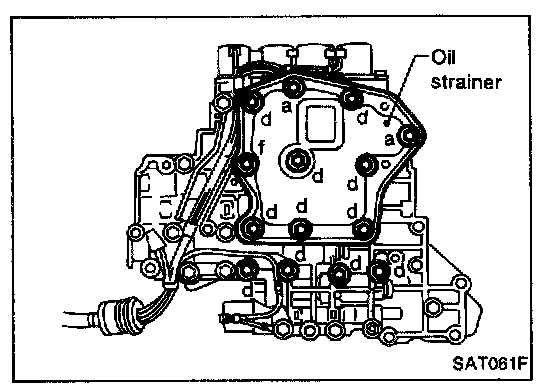 Oil strainer

a
d
d
a
f
d
d
d
d
d
d
d
d
d

SAT061F