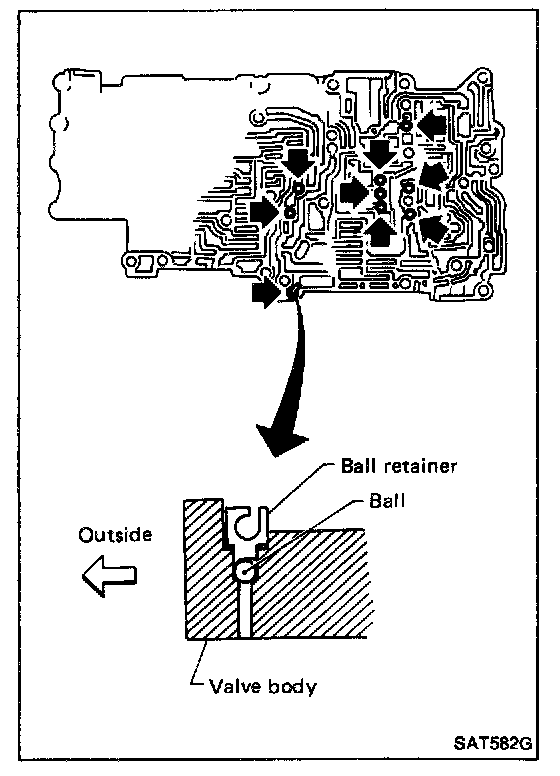 Ball retainer
Ball
Outside
Valve body
SAT582G