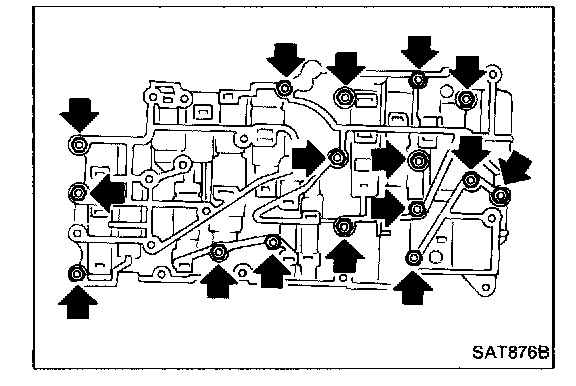 SAT876B