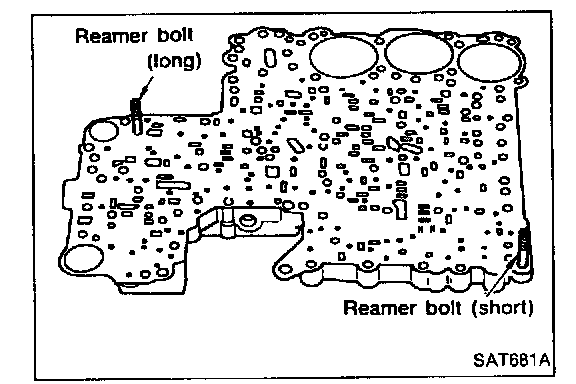 Reamer bolt
(long)

Reamer bolt (short)

SAT681A