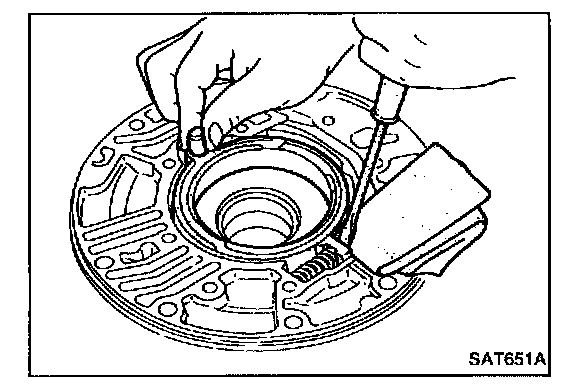 SAT651A