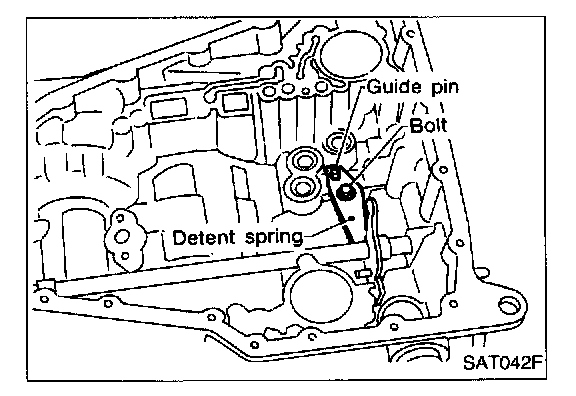 Guide pin
Bolt
Detent spring
SAT042F