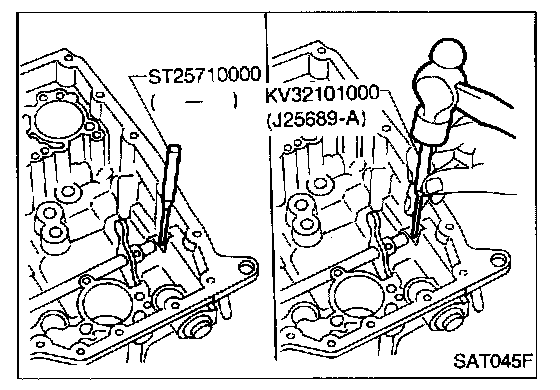 ST25710000
( — )

KV32101000
(J25689-A)

SAT045F