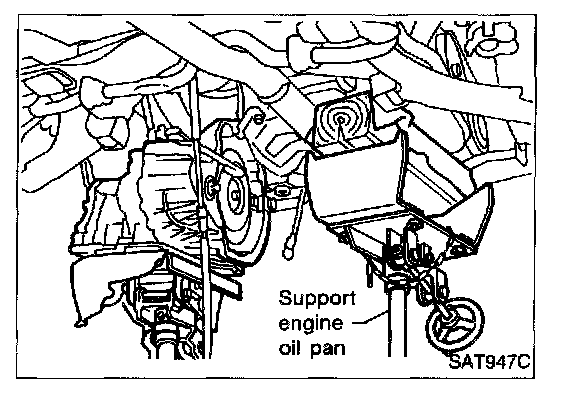 Support engine oil pan

SAT947C