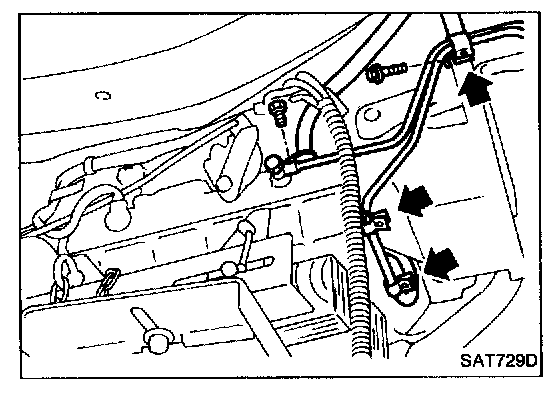 SAT729D