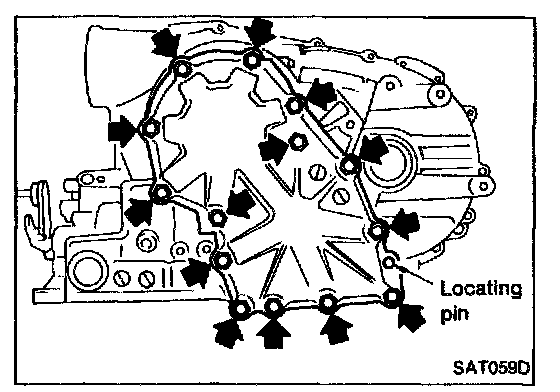 Locating pin

SAT059D