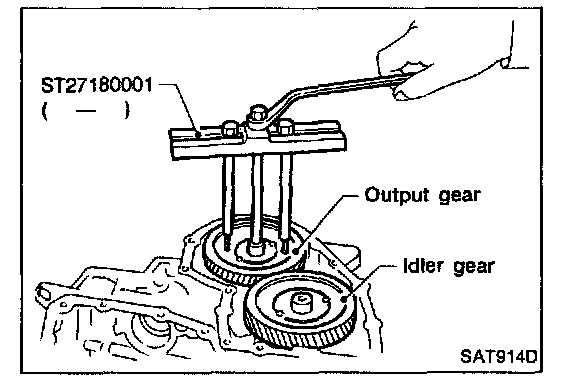 ST27180001
( — )

Output gear

Idler gear

SAT914D