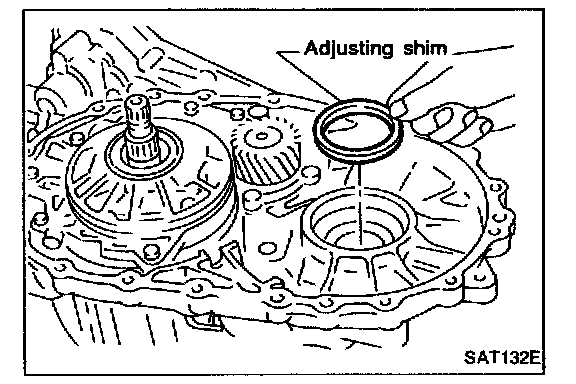 Adjusting shim

SAT132E