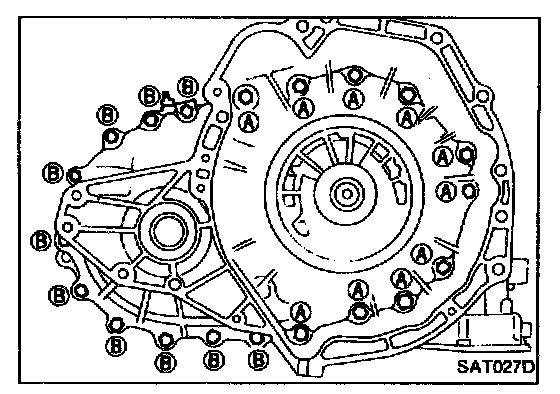 B
B
B
B
B
B
B
B
B
B
B
A
A
A
A
A
A
A
A
A
A
A
SAT027D