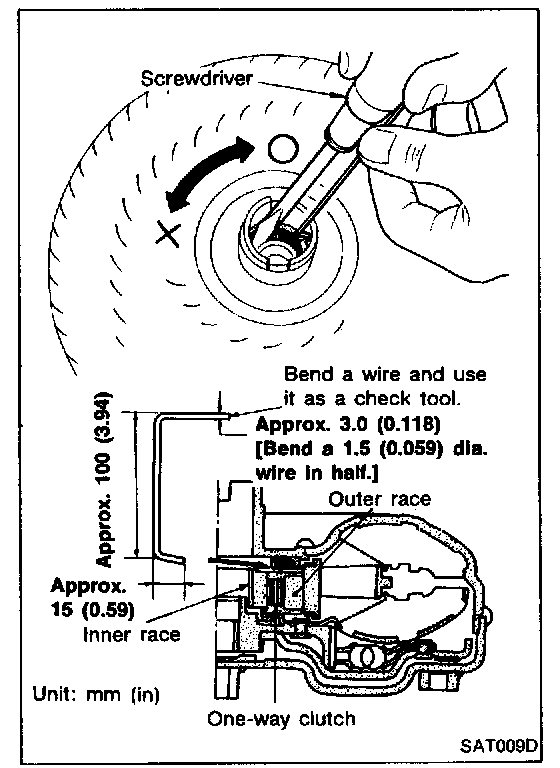 Screwdriver

Bend a wire and use it as a check tool.

Approx. 3.0 (0.118)
[Bend a 1.5 (0.059) dia. wire in half.]

Approx. 100 (3.94)

Outer race

Approx. 15 (0.59)

Inner race

Unit: mm (in)

One-way clutch

SAT009D