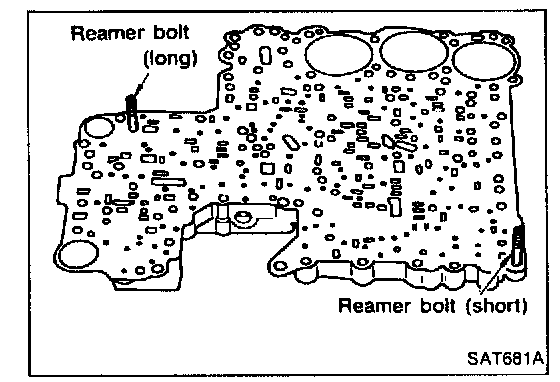 Reamer bolt (long)

Reamer bolt (short)

SAT681A