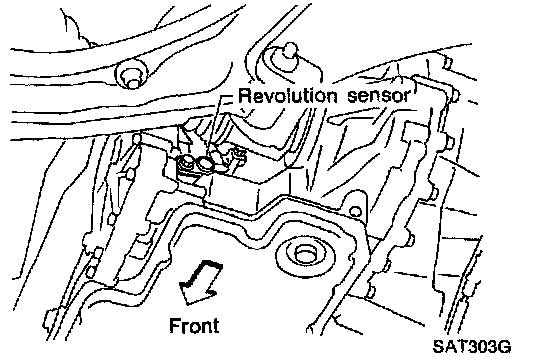 Revolution sensor

Front

SAT303G