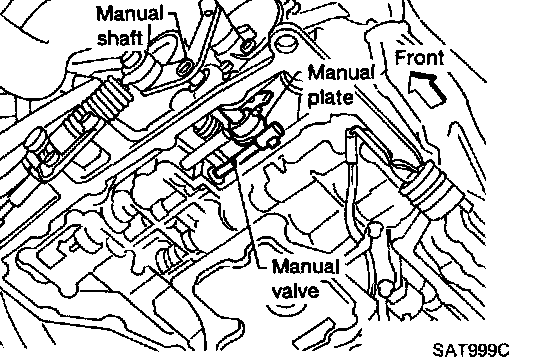 Manual shaft

Manual plate

Front

Manual valve

SAT999C