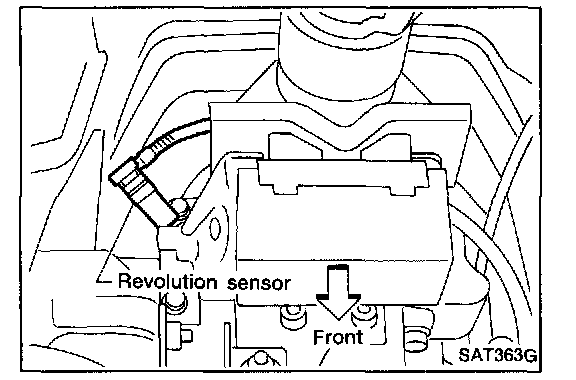 Revolution sensor

Front

SAT363G