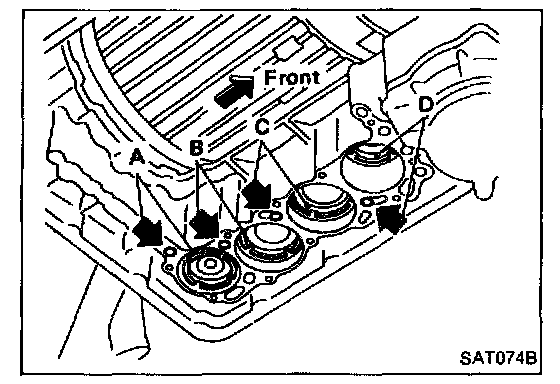 Front

A

B

C

D

SAT074B