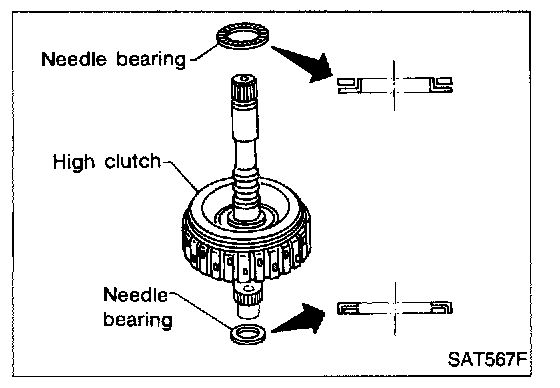 Needle bearing

High clutch

Needle bearing

SAT567F