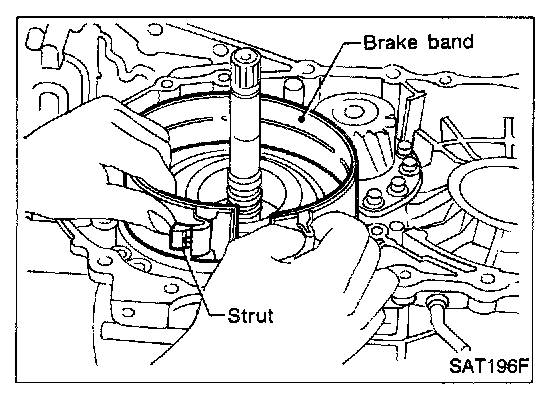 Brake band

Strut

SAT196F