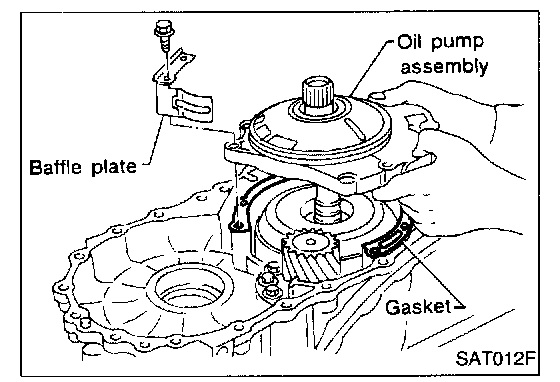 Oil pump assembly

Baffle plate

Gasket

SAT012F