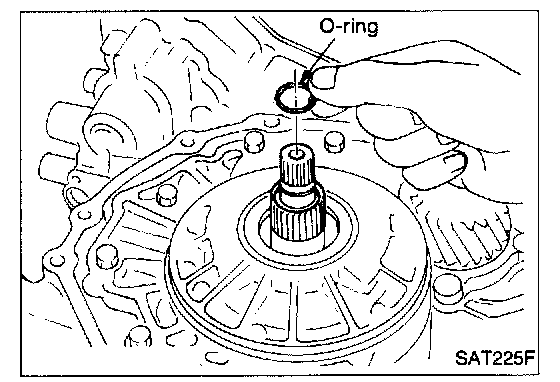 O-ring

SAT225F