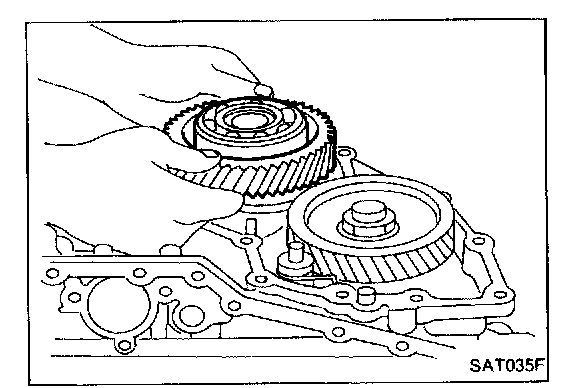 SAT035F