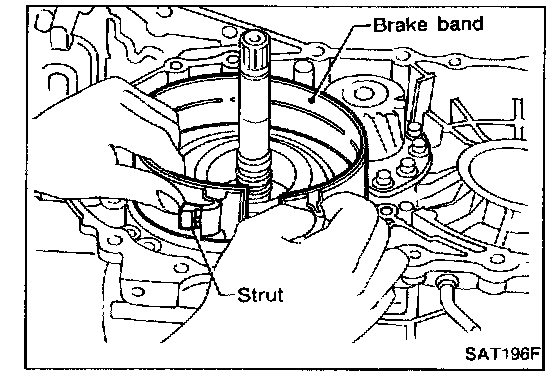 Brake band

Strut

SAT196F