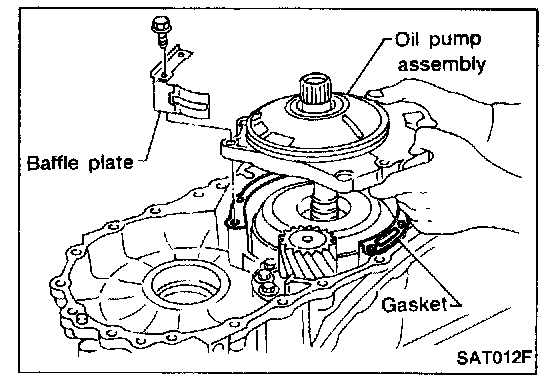 Oil pump assembly

Baffle plate

Gasket

SAT012F