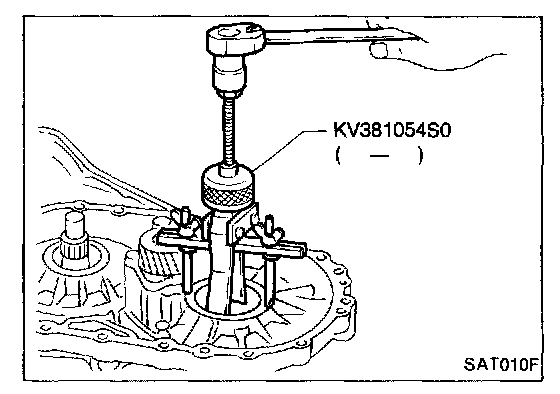 KV381054S0
( — )

SAT010F