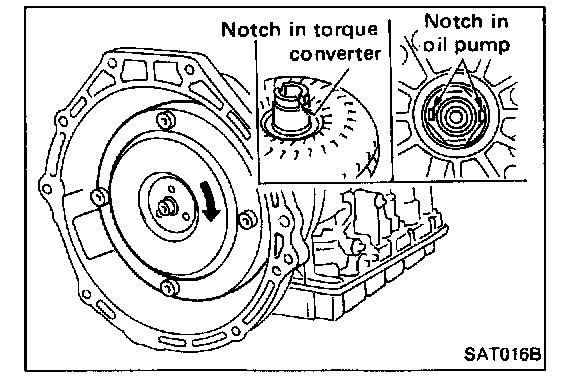 Notch in torque converter

Notch in oil pump

SAT016B