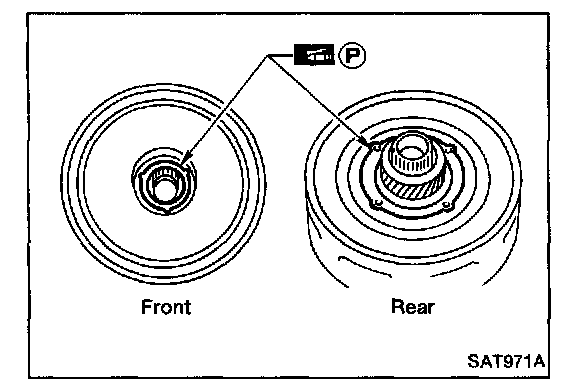 P

Front

Rear

SAT971A