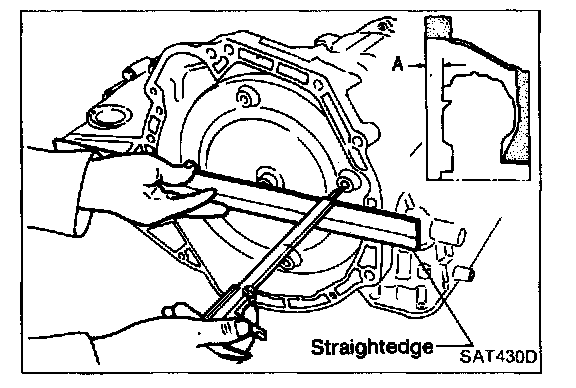 A

Straightedge

SAT430D