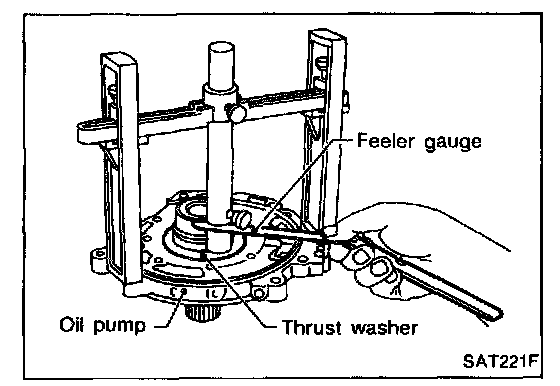 Feeler gauge

Oil pump

Thrust washer

SAT221F