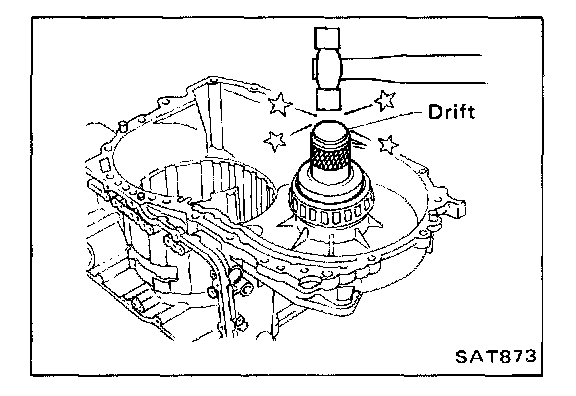 Drift

SAT873