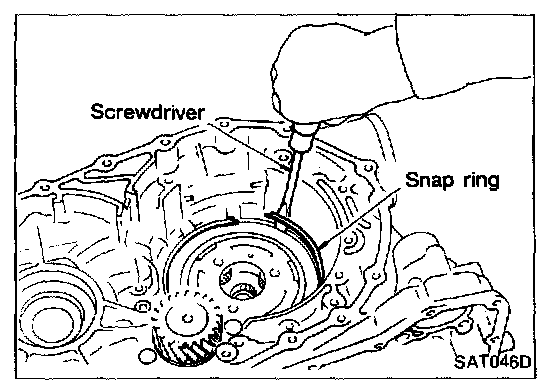 Screwdriver

Snap ring

SAT046D