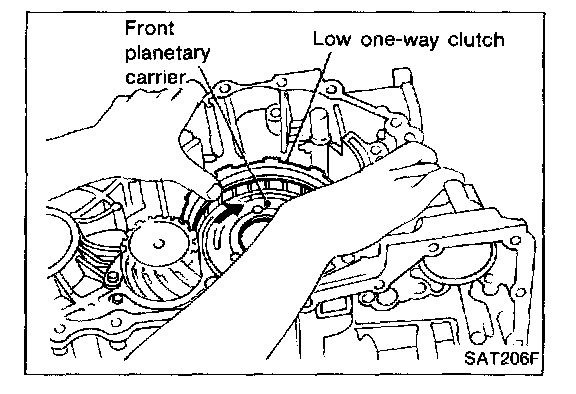 Front planetary carrier

Low one-way clutch

SAT206F