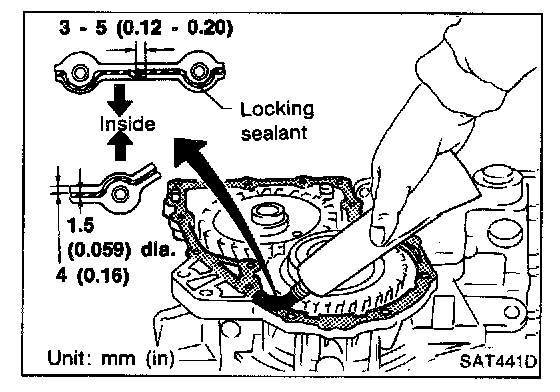 3 - 5 (0.12 - 0.20)

Locking sealant

Inside

1.5 (0.059) dia.

4 (0.16)

Unit: mm (in)

SAT441D