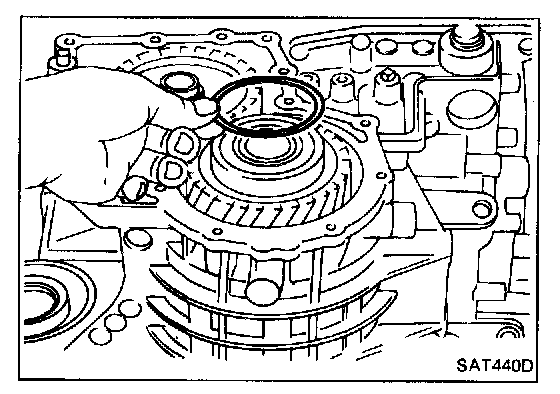 SAT440D