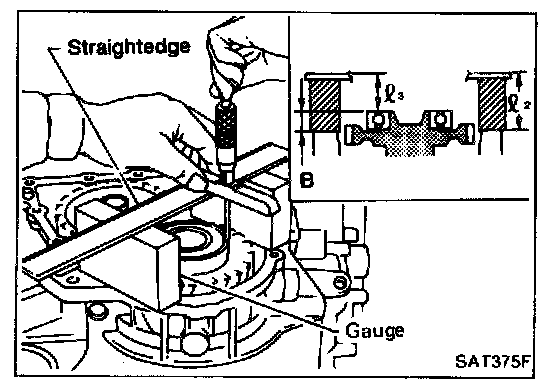 Straightedge

$\ell_3$

$\ell_2$

B

Gauge

SAT375F