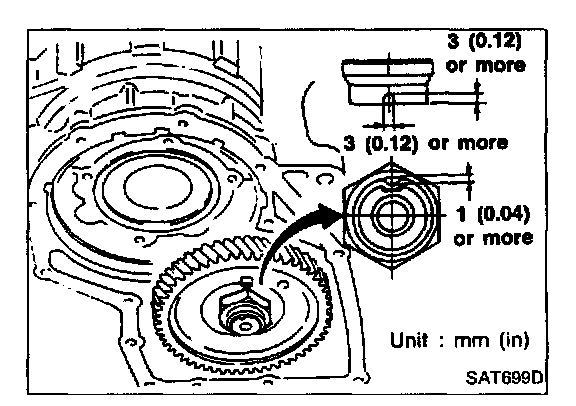 3 (0.12) or more

3 (0.12) or more

1 (0.04) or more

Unit : mm (in)

SAT699D