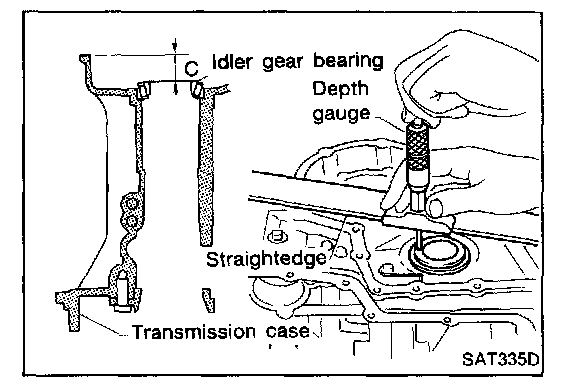 C
Idler gear bearing
Depth gauge
Straightedge
Transmission case
SAT335D